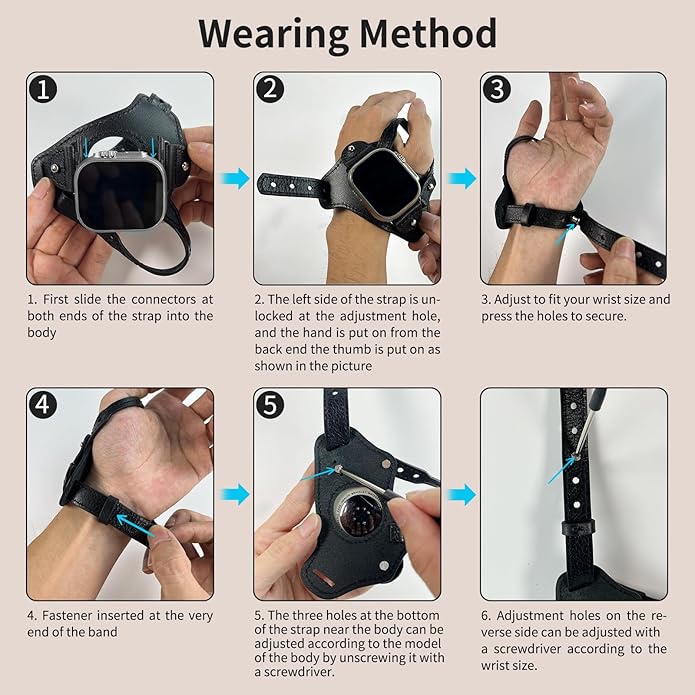 Wearing Method

1

2

3

1. First slide the connectors at both ends of the strap into the body

2. The left side of the strap is unlocked at the adjustment hole, and the hand is put on from the back end the thumb is put on as shown in the picture

3. Adjust to fit your wrist size and press the holes to secure.

4

5

4. Fastener inserted at the very end of the band

5. The three holes at the bottom of the strap near the body can be adjusted according to the model of the body by unscrewing it with a screwdriver.

6. Adjustment holes on the reverse side can be adjusted with a screwdriver according to the wrist size.