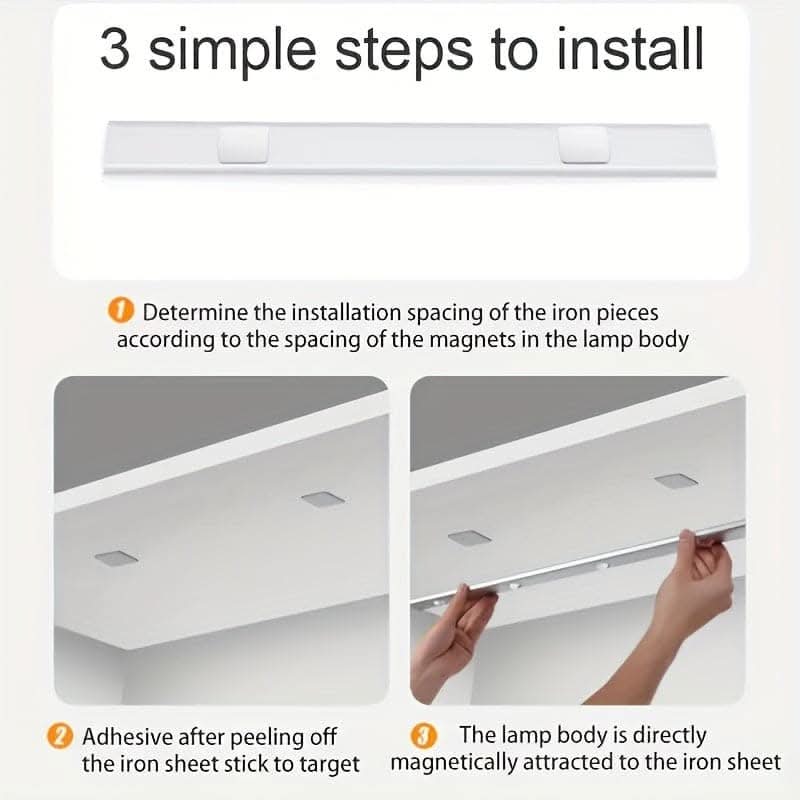 3 simple steps to install

1 Determine the installation spacing of the iron pieces according to the spacing of the magnets in the lamp body

2 Adhesive after peeling off the iron sheet stick to target

3 The lamp body is directly magnetically attracted to the iron sheet